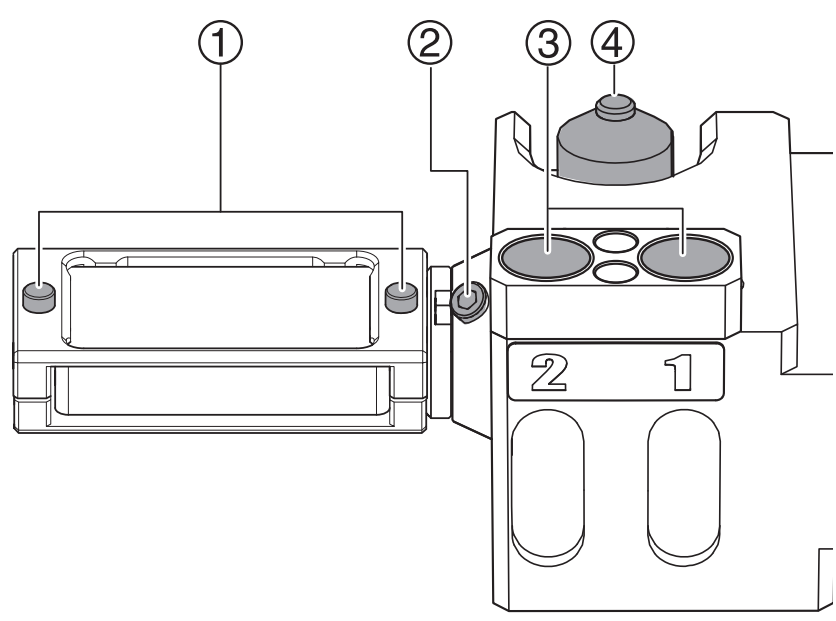 ①
②
③
④
2
1