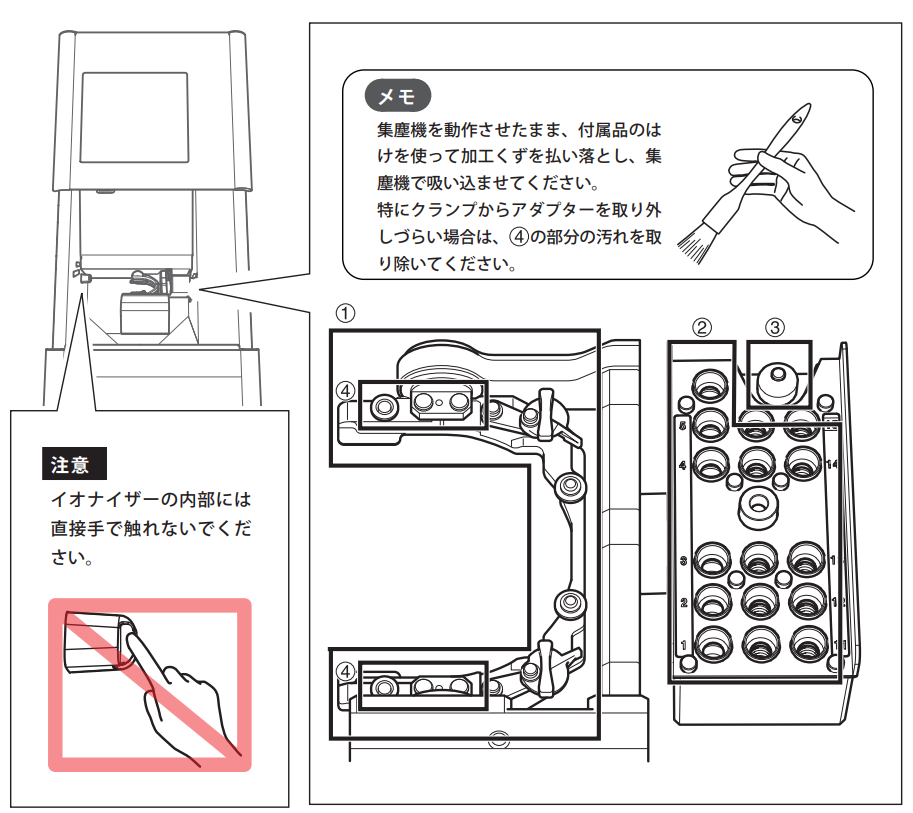 メモ

集塵機を動作させたまま、付属品のはけを使って加工くずを払い落とし、集塵機で吸い込ませてください。
特にクランプからアダプターを取り外しづらい場合は、④の部分の汚れを取り除いてください。

①

②

③

④

④

5

4

14

3

2

1

注意

イオナイザーの内部には直接手で触れないでください。