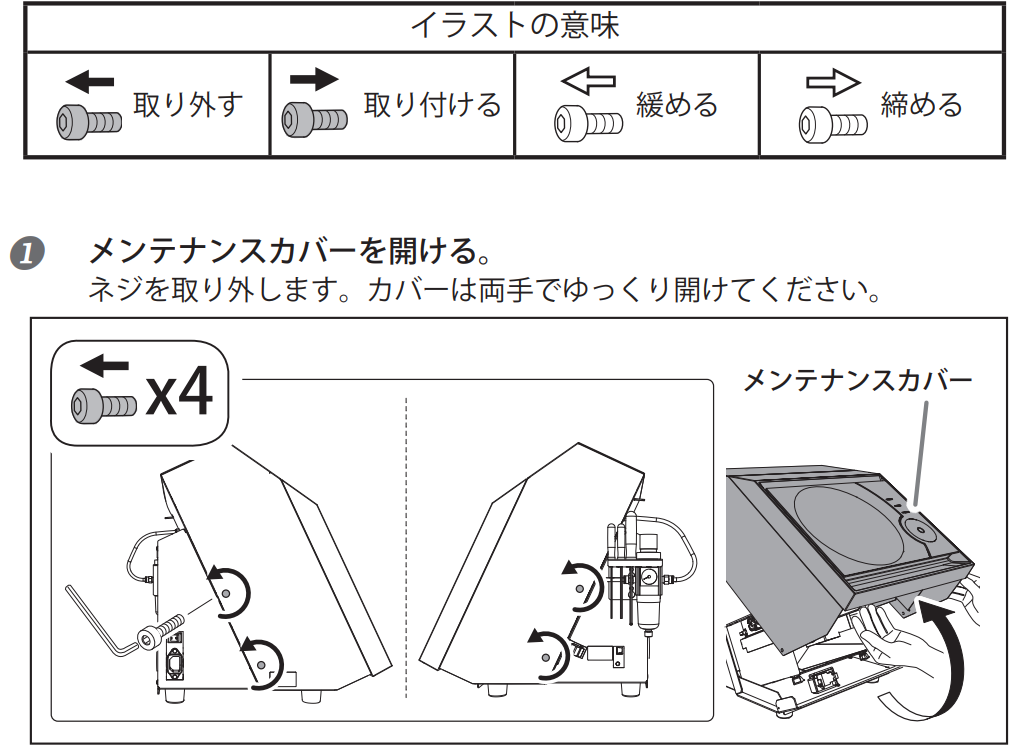 | イラストの意味 | | | |
|---|---|---|---|
| 取り外す | 取り付ける | 緩める | 締める |

❶ メンテナンスカバーを開ける。
ネジを取り外します。カバーは両手でゆっくり開けてください。

x4

メンテナンスカバー