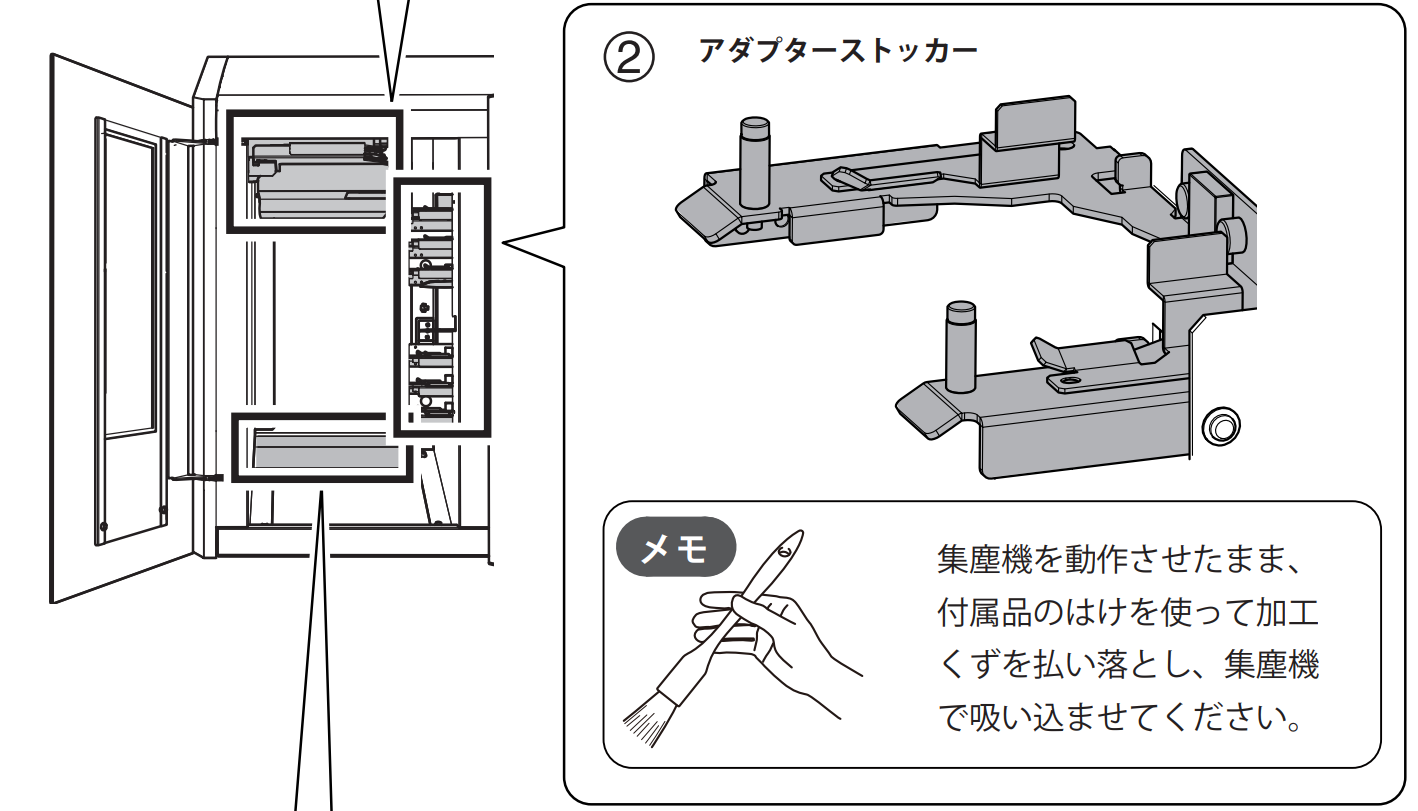 ② アダプターストッカー

メモ

集塵機を動作させたまま、付属品のはけを使って加工くずを払い落とし、集塵機で吸い込ませてください。