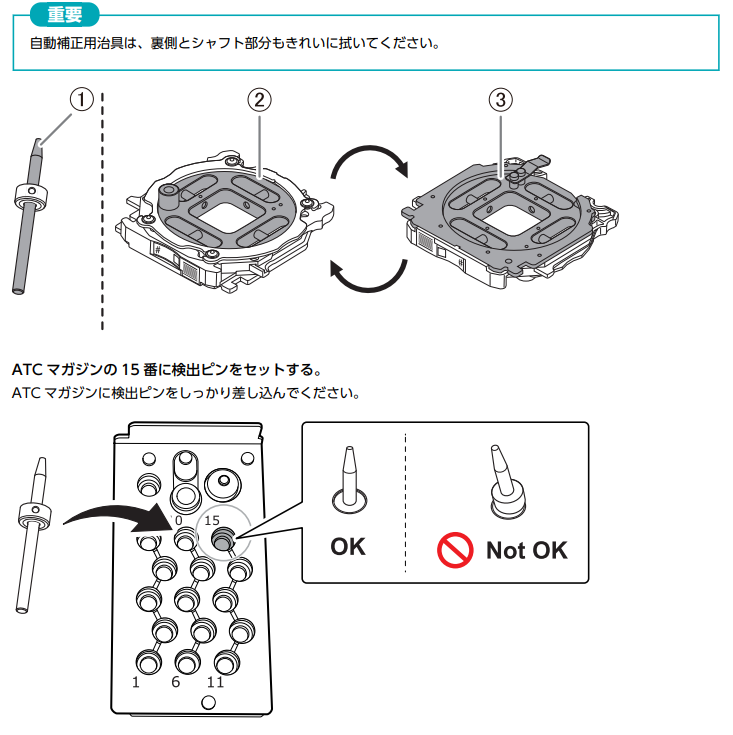 重要

自動補正用治具は、裏側とシャフト部分もきれいに拭いてください。

①

②

③

ATC マガジンの 15 番に検出ピンをセットする。

ATC マガジンに検出ピンをしっかり差し込んでください。

0

15

1

6

11

OK

Not OK