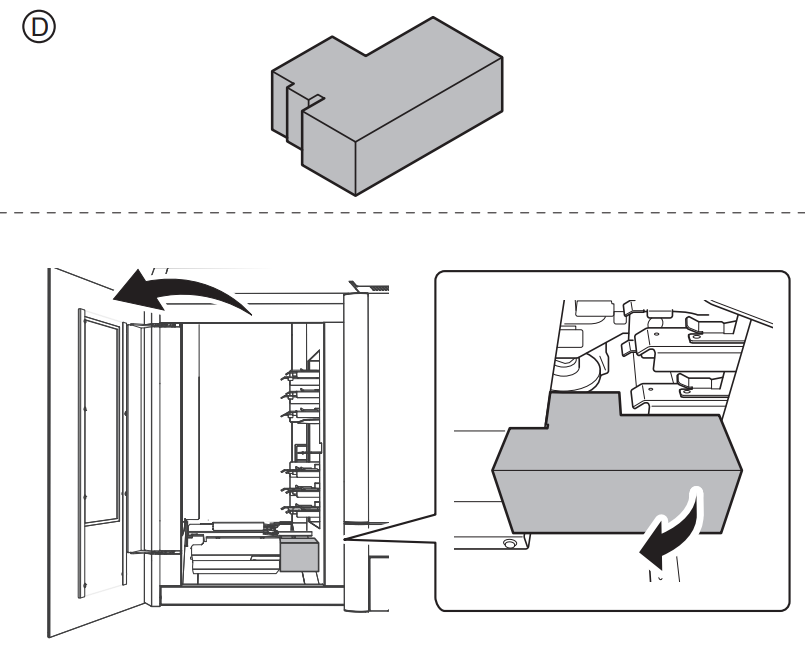 D