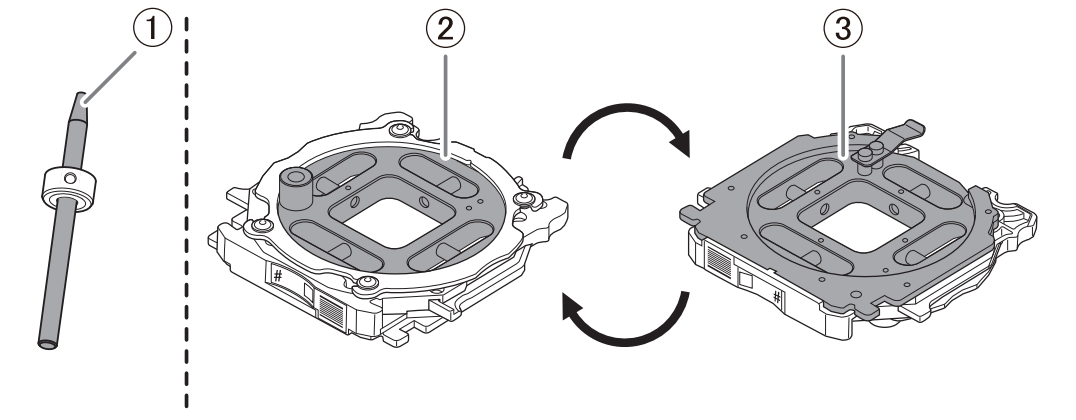 ①
②
③
#
#