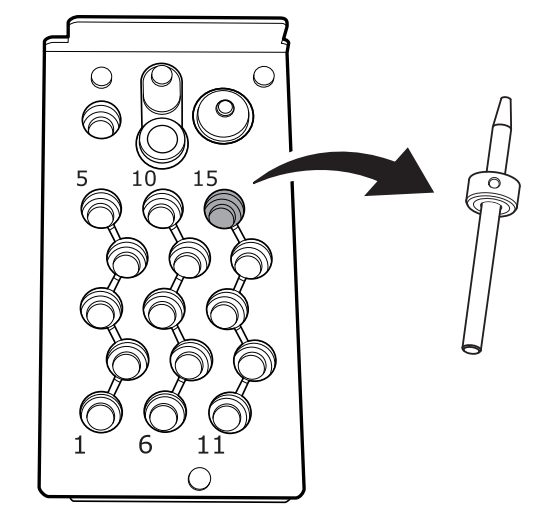 5 10 15

1 6 11