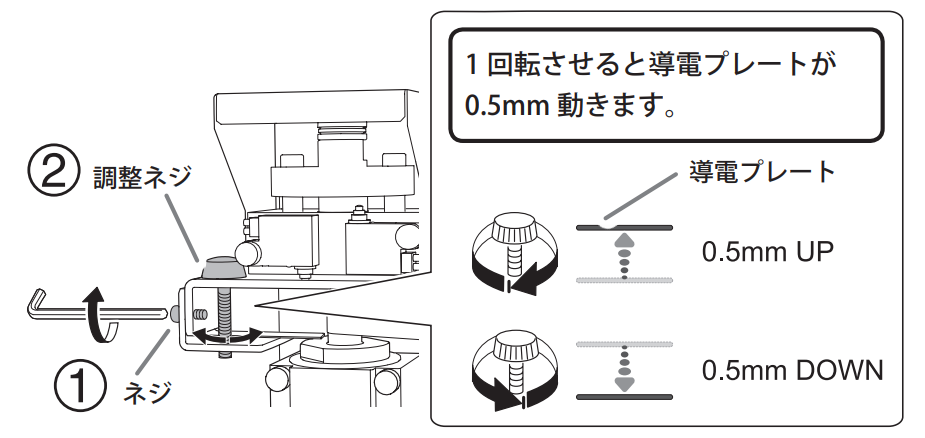 ② 調整ネジ

① ネジ

1 回転させると導電プレートが 0.5mm 動きます。

導電プレート

0.5mm UP

0.5mm DOWN