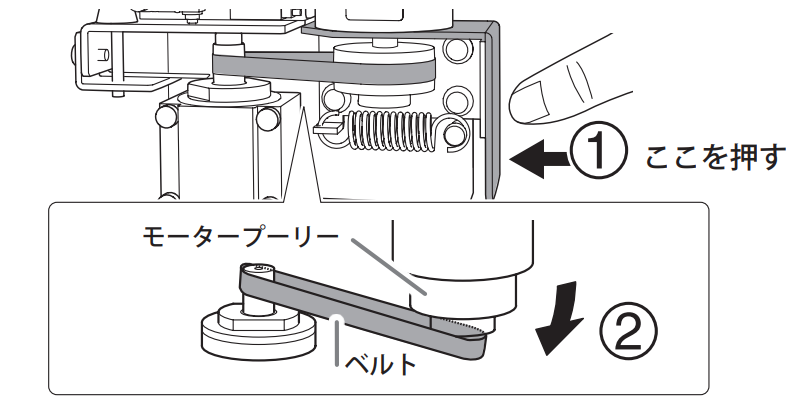 ① ここを押す

モータープーリー

ベルト

②