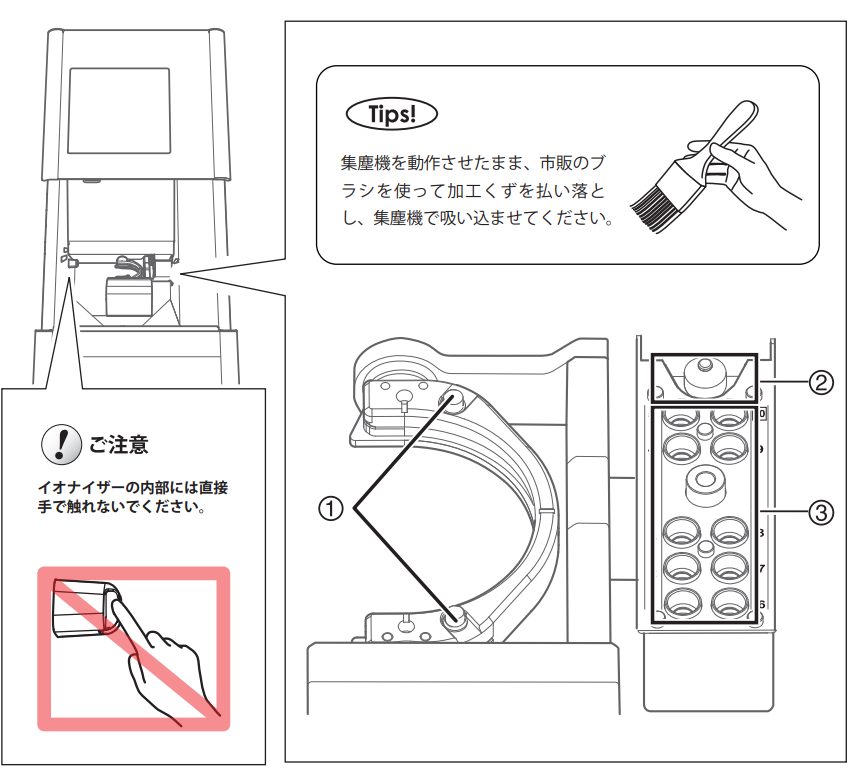 Tips!

集塵機を動作させたまま、市販のブラシを使って加工くずを払い落とし、集塵機で吸い込ませてください。

ご注意

イオナイザーの内部には直接手で触れないでください。

①

②

③

0

9

8

7

6