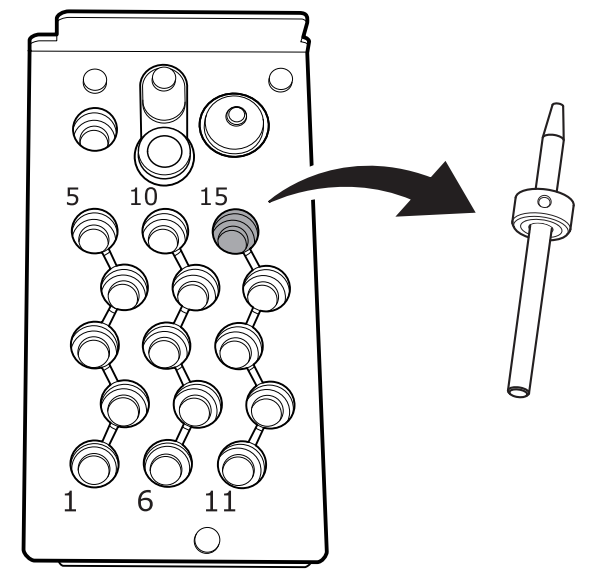 5 10 15

1 6 11