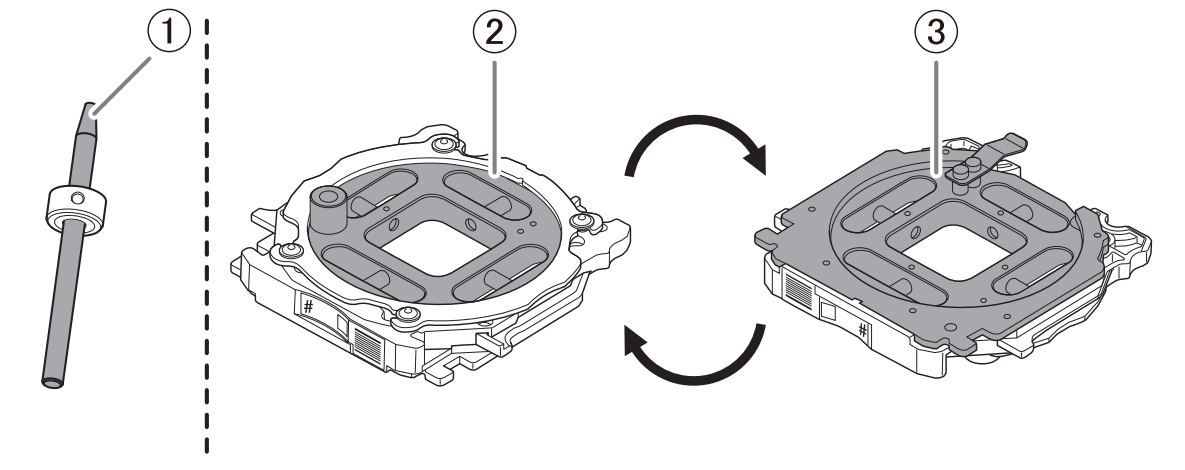 ① ② ③

#

#