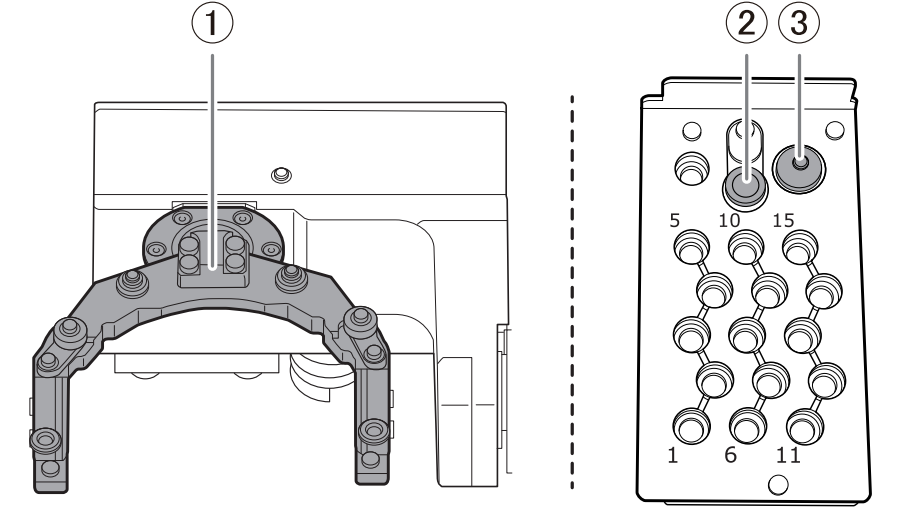 ①
② ③
5 10 15
1 6 11