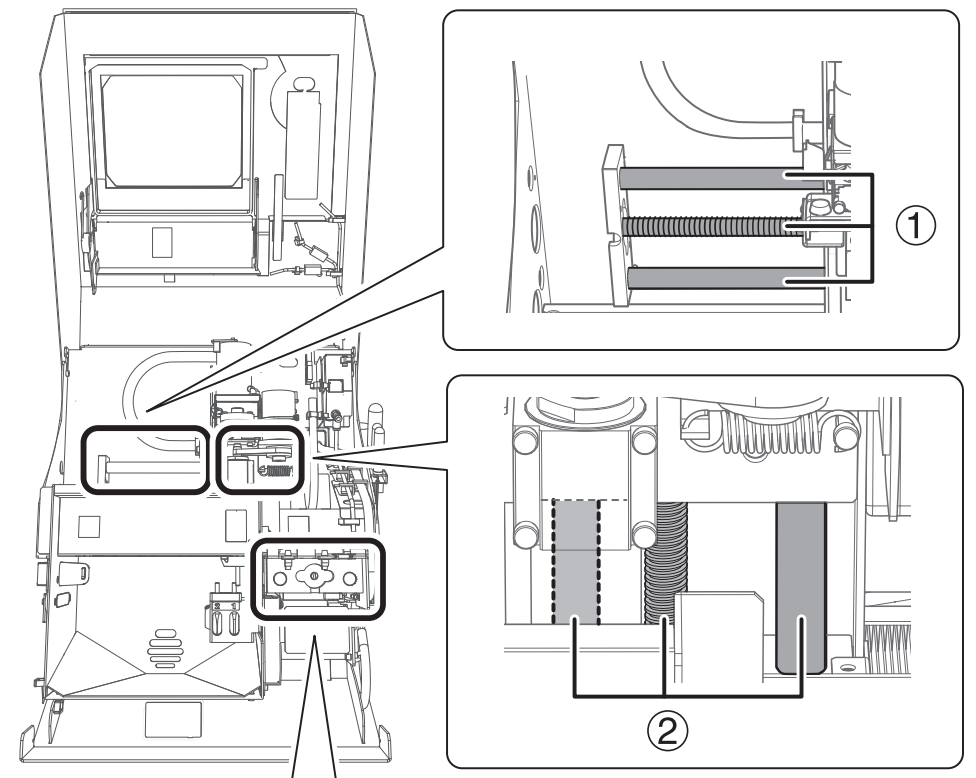 ①

②