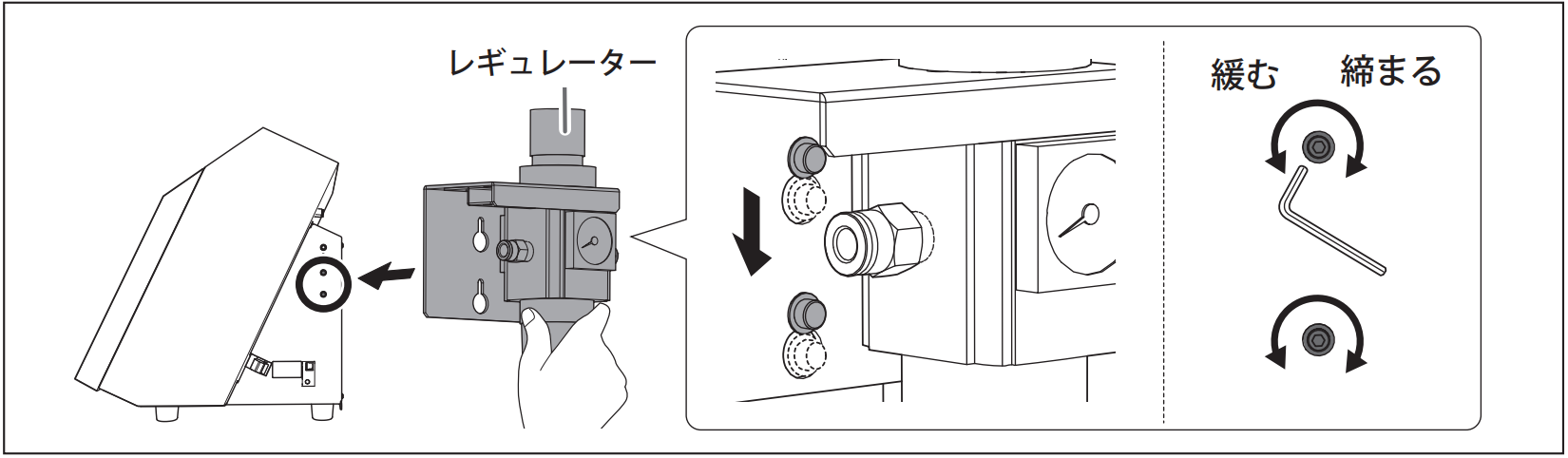 レギュレーター

緩む 締まる