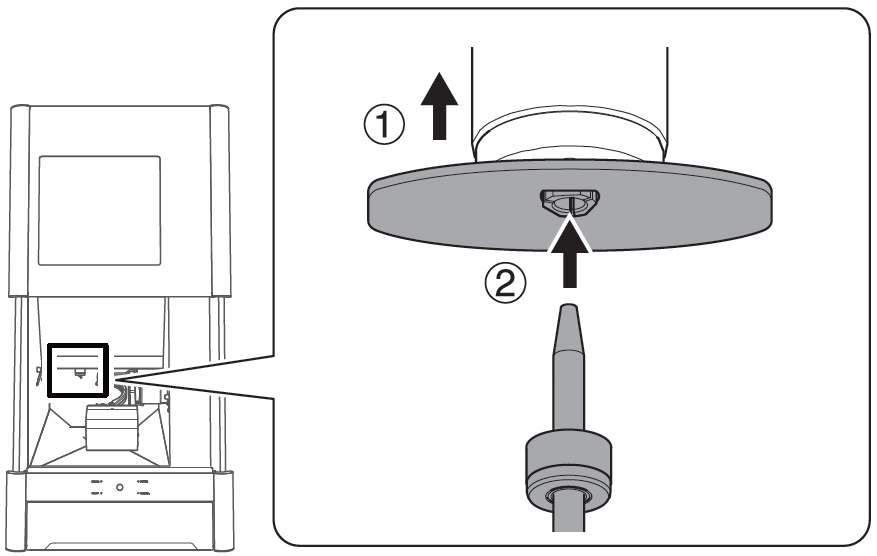 ①
②